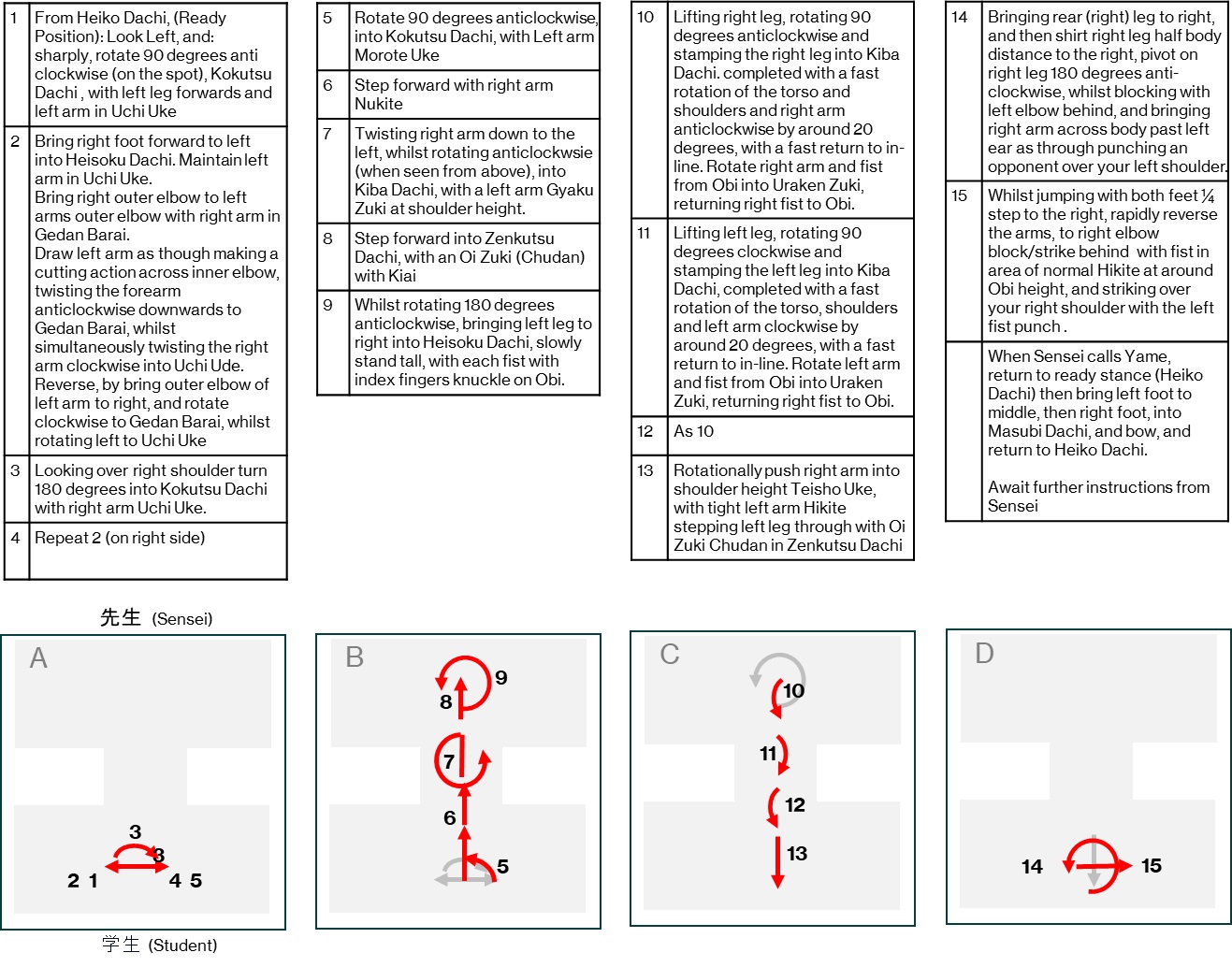 | 1 | From Heiko Dachi, (Ready Position): Look Left, and: sharply, rotate 90 degrees anti clockwise (on the spot), Kokutsu Dachi , with left leg forwards and left arm in Uchi Uke |
|---|---|
| 2 | Bring right foot forward to left into Heisoku Dachi. Maintain left arm in Uchi Uke. Bring right outer elbow to left arms outer elbow with right arm in Gedan Barai. Draw left arm as though making a cutting action across inner elbow, twisting the forearm anticlockwise downwards to Gedan Barai, whilst simultaneously twisting the right arm clockwise into Uchi Ude. Reverse, by bring outer elbow of left arm to right, and rotate clockwise to Gedan Barai, whilst rotating left to Uchi Uke |
| 3 | Looking over right shoulder turn 180 degrees into Kokutsu Dachi with right arm Uchi Uke. |
| 4 | Repeat 2 (on right side) |

| 5 | Rotate 90 degrees anticlockwise, into Kokutsu Dachi, with Left arm Morote Uke |
|---|---|
| 6 | Step forward with right arm Nukite |
| 7 | Twisting right arm down to the left, whilst rotating anticlockwsie (when seen from above), into Kiba Dachi, with a left arm Gyaku Zuki at shoulder height. |
| 8 | Step forward into Zenkutsu Dachi, with an Oi Zuki (Chudan) with Kiai |
| 9 | Whilst rotating 180 degrees anticlockwise, bringing left leg to right into Heisoku Dachi, slowly stand tall, with each fist with index fingers knuckle on Obi. |

| 10 | Lifting right leg, rotating 90 degrees anticlockwise and stamping the right leg into Kiba Dachi. completed with a fast rotation of the torso and shoulders and right arm anticlockwise by around 20 degrees, with a fast return to in-line. Rotate right arm and fist from Obi into Uraken Zuki, returning right fist to Obi. |
|---|---|
| 11 | Lifting left leg, rotating 90 degrees clockwise and stamping the left leg into Kiba Dachi, completed with a fast rotation of the torso, shoulders and left arm clockwise by around 20 degrees, with a fast return to in-line. Rotate left arm and fist from Obi into Uraken Zuki, returning right fist to Obi. |
| 12 | As 10 |
| 13 | Rotationally push right arm into shoulder height Teisho Uke, with tight left arm Hikite stepping left leg through with Oi Zuki Chudan in Zenkutsu Dachi |

| 14 | Bringing rear (right) leg to right, and then shirt right leg half body distance to the right, pivot on right leg 180 degrees anti-clockwise, whilst blocking with left elbow behind, and bringing right arm across body past left ear as through punching an opponent over your left shoulder. |
|---|---|
| 15 | Whilst jumping with both feet ¼ step to the right, rapidly reverse the arms, to right elbow block/strike behind with fist in area of normal Hikite at around Obi height, and striking over your right shoulder with the left fist punch . |
| | When Sensei calls Yame, return to ready stance (Heiko Dachi) then bring left foot to middle, then right foot, into Masubi Dachi, and bow, and return to Heiko Dachi. Await further instructions from Sensei |

先生 (Sensei)

A
3
3
2 1
4 5

学生 (Student)

B
9
8
7
6
5

C
10
11
12
13

D
14
15